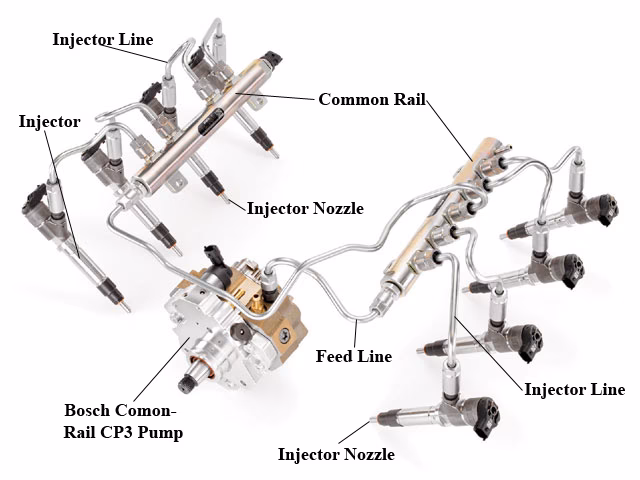 Injector Line

Common Rail

Injector

Injector Nozzle

Feed Line

Injector Line

Bosch Comon-Rail CP3 Pump

Injector Nozzle