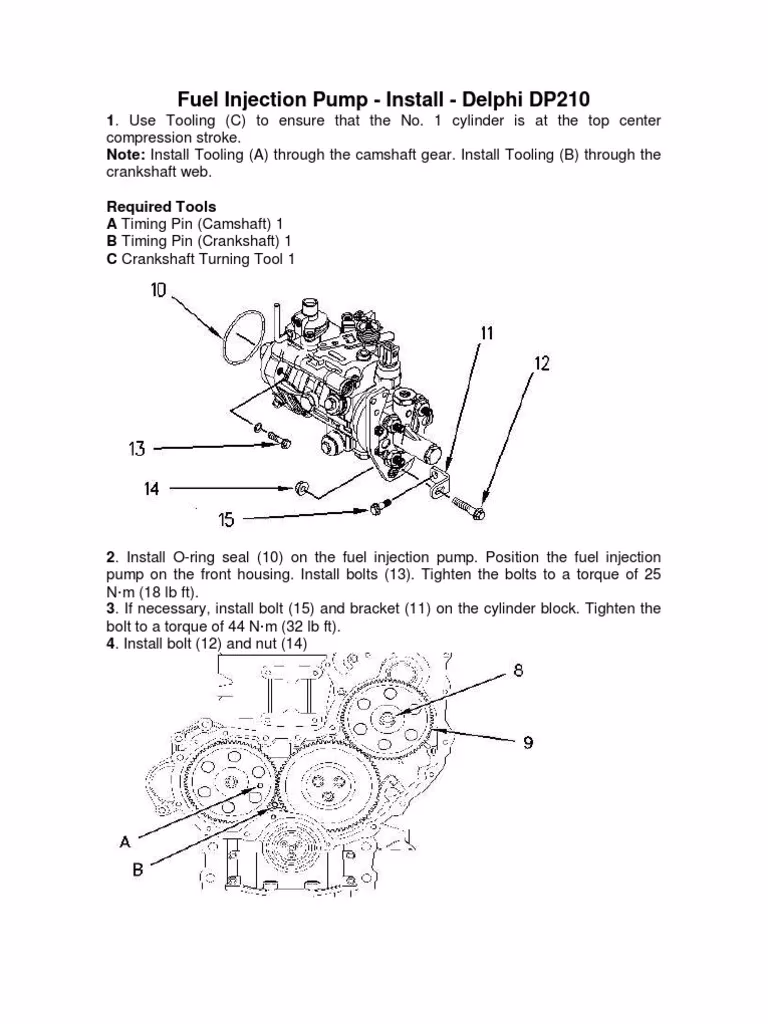 Fuel Injection Pump - Install - Delphi DP210

1. Use Tooling (C) to ensure that the No. 1 cylinder is at the top center compression stroke.
Note: Install Tooling (A) through the camshaft gear. Install Tooling (B) through the crankshaft web.

Required Tools
A Timing Pin (Camshaft) 1
B Timing Pin (Crankshaft) 1
C Crankshaft Turning Tool 1

10
11
12
13
14
15

2. Install O-ring seal (10) on the fuel injection pump. Position the fuel injection pump on the front housing. Install bolts (13). Tighten the bolts to a torque of 25 N·m (18 lb ft).
3. If necessary, install bolt (15) and bracket (11) on the cylinder block. Tighten the bolt to a torque of 44 N·m (32 lb ft).
4. Install bolt (12) and nut (14)

8
9
A
B