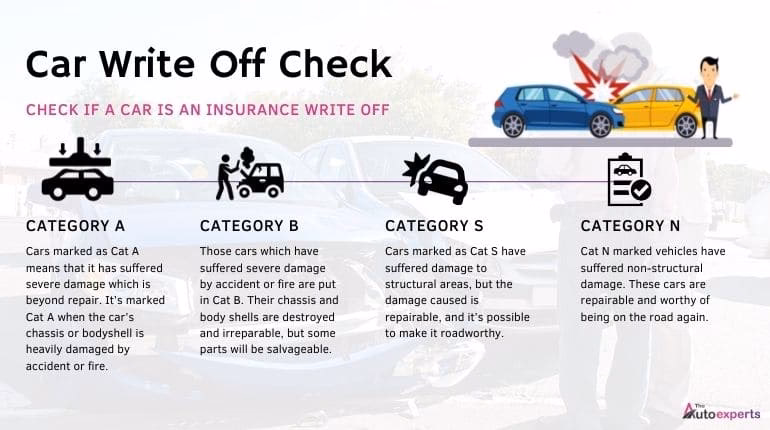 Car Write Off Check

CHECK IF A CAR IS AN INSURANCE WRITE OFF

CATEGORY A

Cars marked as Cat A means that it has suffered severe damage which is beyond repair. It's marked Cat A when the car's chassis or bodyshell is heavily damaged by accident or fire.

CATEGORY B

Those cars which have suffered severe damage by accident or fire are put in Cat B. Their chassis and body shells are destroyed and irreparable, but some parts will be salvageable.

CATEGORY S

Cars marked as Cat S have suffered damage to structural areas, but the damage caused is repairable, and it's possible to make it roadworthy.

CATEGORY N

Cat N marked vehicles have suffered non-structural damage. These cars are repairable and worthy of being on the road again.

The Autoexperts