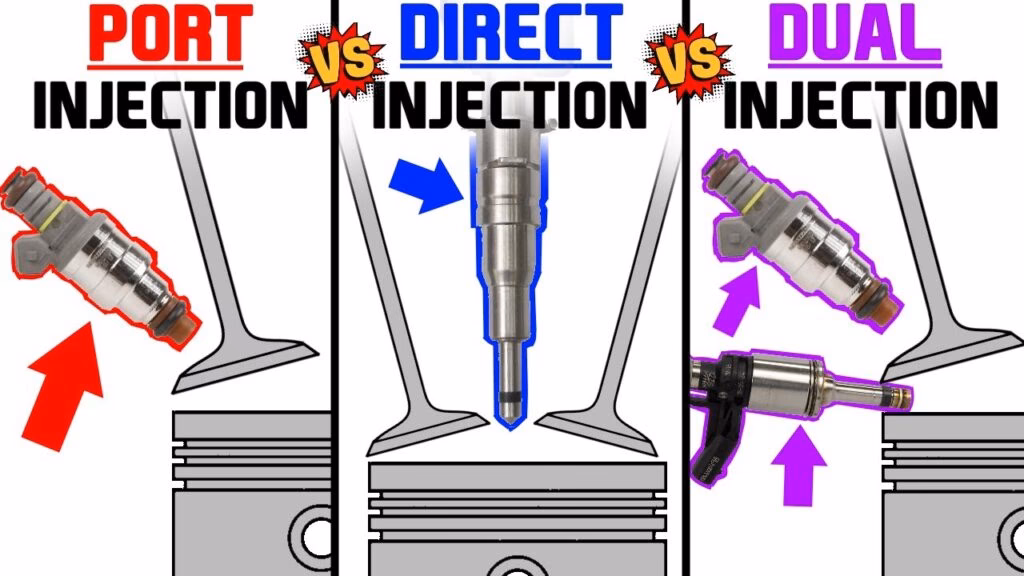 PORT INJECTION

VS

DIRECT INJECTION

VS

DUAL INJECTION