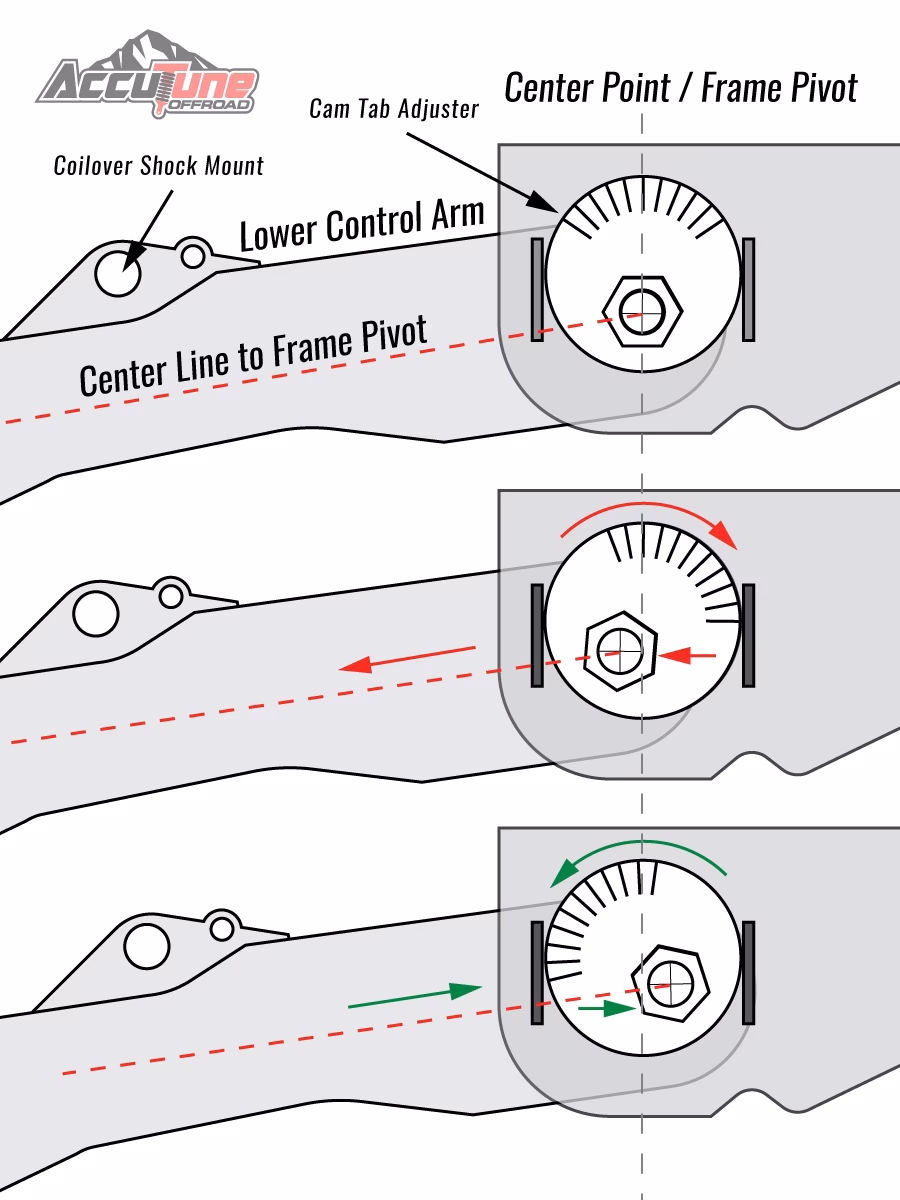 AccuTune OFFROAD

Center Point / Frame Pivot

Cam Tab Adjuster

Coilover Shock Mount

Lower Control Arm

Center Line to Frame Pivot