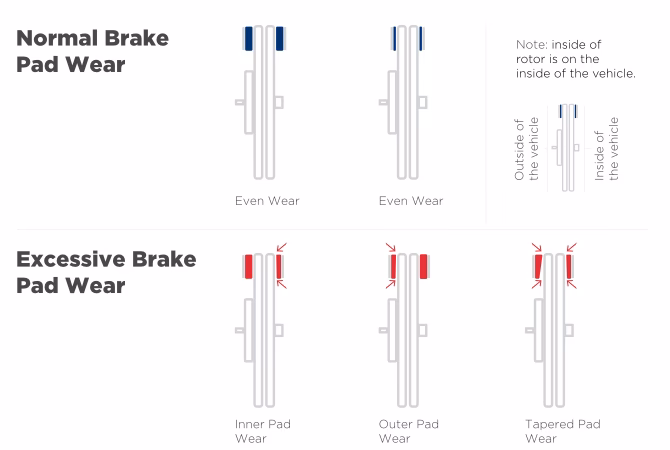 Normal Brake Pad Wear

Even Wear

Even Wear

Note: inside of rotor is on the inside of the vehicle.

Outside of the vehicle

Inside of the vehicle

Excessive Brake Pad Wear

Inner Pad Wear

Outer Pad Wear

Tapered Pad Wear