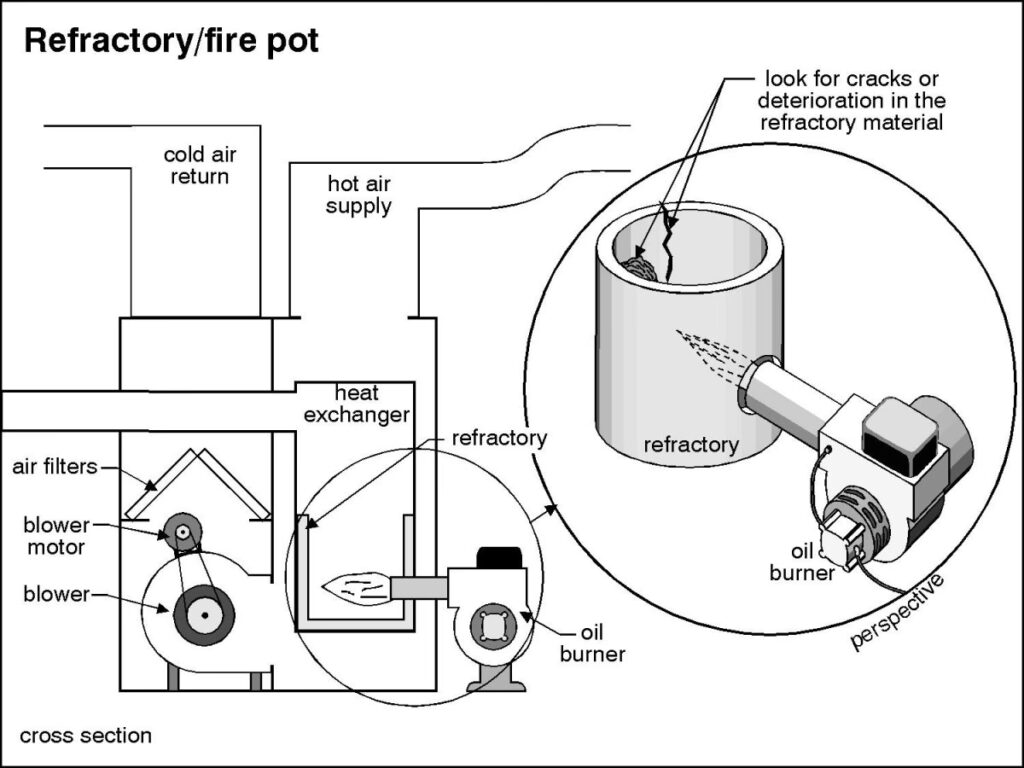 Refractory/fire pot

cold air return

hot air supply

look for cracks or deterioration in the refractory material

heat exchanger

refractory

air filters

blower motor

blower

oil burner

refractory

oil burner

perspective

cross section