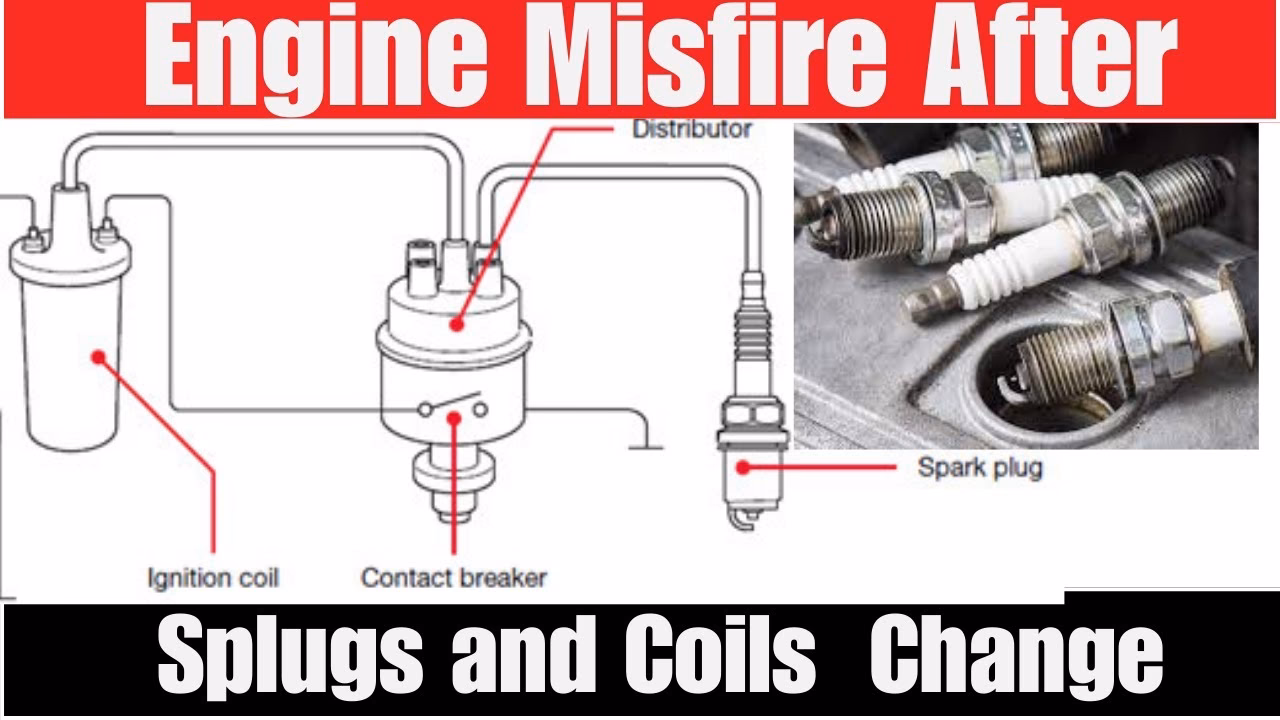 Engine Misfire After

Distributor

Spark plug

Ignition coil

Contact breaker

Splugs and Coils Change