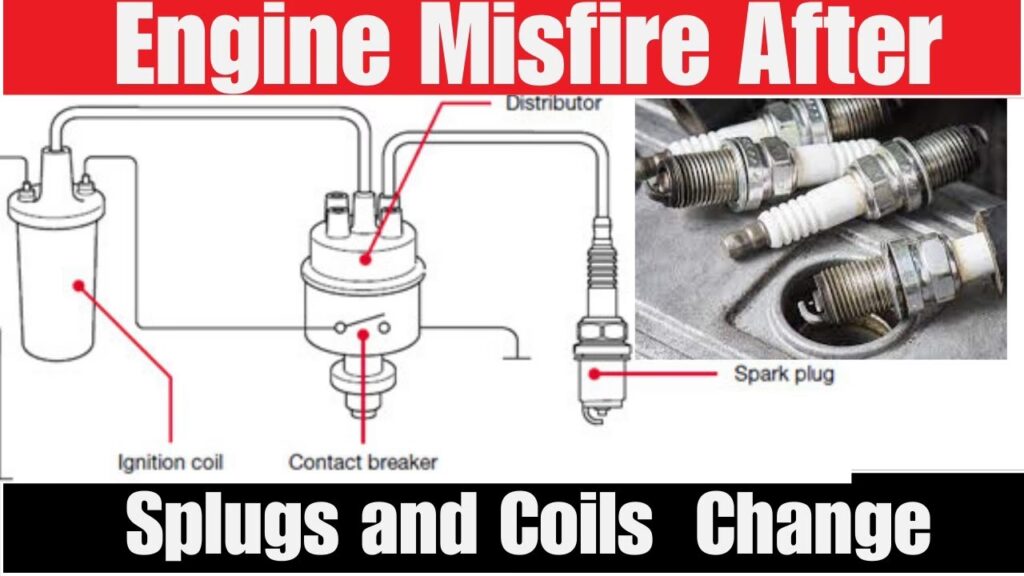 Engine Misfire After

Distributor

Spark plug

Ignition coil

Contact breaker

Splugs and Coils Change