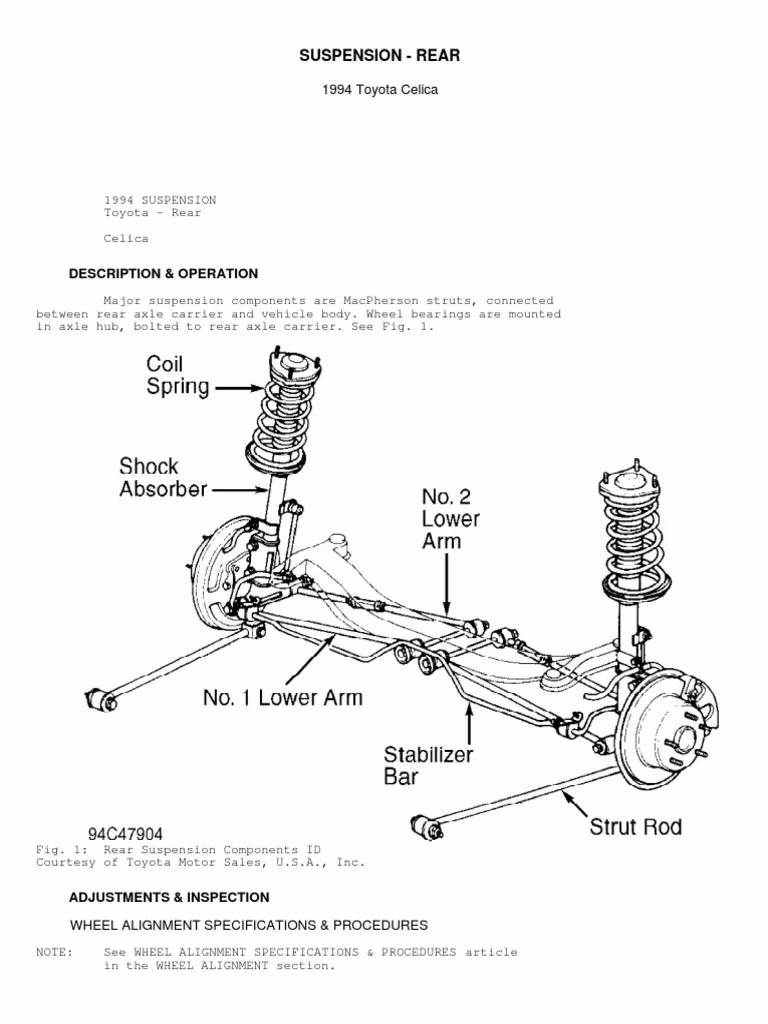 SUSPENSION - REAR

1994 Toyota Celica

1994 SUSPENSION
Toyota - Rear

Celica

DESCRIPTION & OPERATION

Major suspension components are MacPherson struts, connected between rear axle carrier and vehicle body. Wheel bearings are mounted in axle hub, bolted to rear axle carrier. See Fig. 1.

Coil Spring

Shock Absorber

No. 2 Lower Arm

No. 1 Lower Arm

Stabilizer Bar

Strut Rod

94C47904

Fig. 1: Rear Suspension Components ID
Courtesy of Toyota Motor Sales, U.S.A., Inc.

ADJUSTMENTS & INSPECTION

WHEEL ALIGNMENT SPECIFICATIONS & PROCEDURES

NOTE: See WHEEL ALIGNMENT SPECIFICATIONS & PROCEDURES article in the WHEEL ALIGNMENT section.