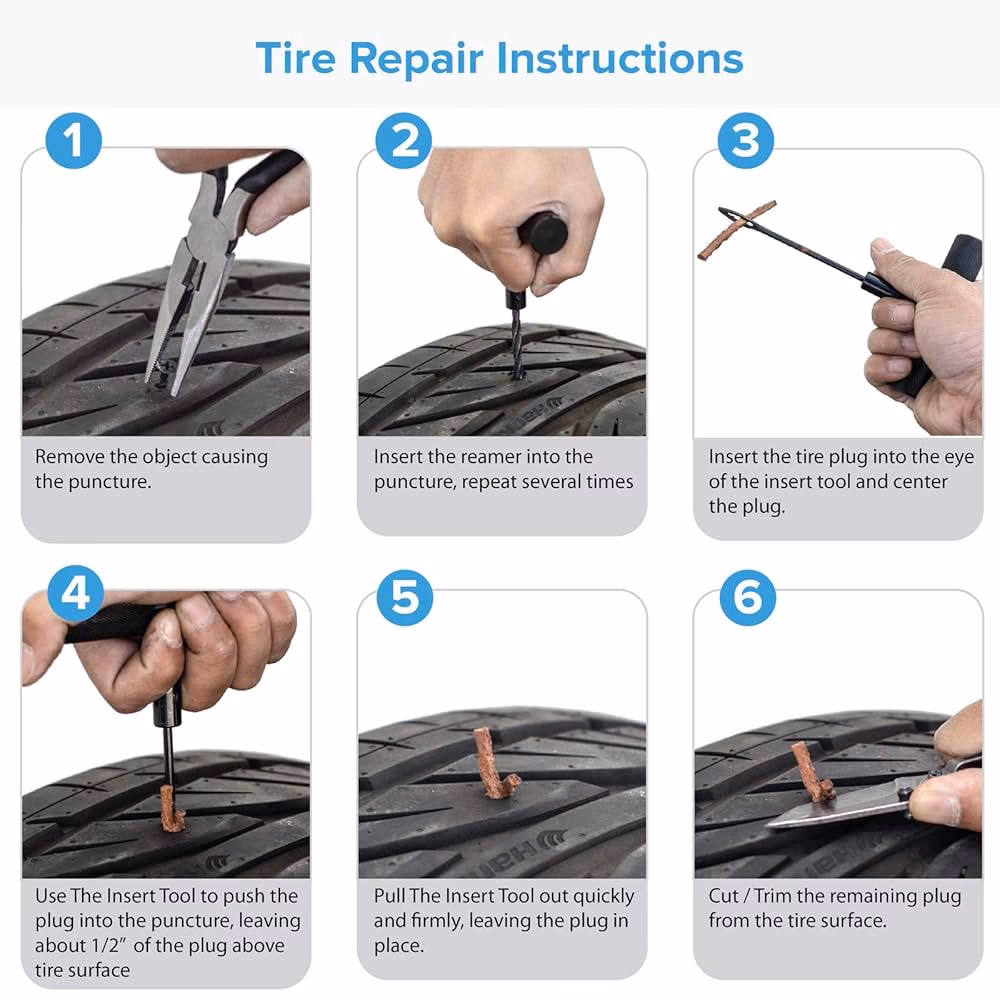 Tire Repair Instructions

1

Remove the object causing the puncture.

2

Insert the reamer into the puncture, repeat several times

3

Insert the tire plug into the eye of the insert tool and center the plug.

4

Use The Insert Tool to push the plug into the puncture, leaving about 1/2" of the plug above tire surface

5

Pull The Insert Tool out quickly and firmly, leaving the plug in place.

6

Cut / Trim the remaining plug from the tire surface.