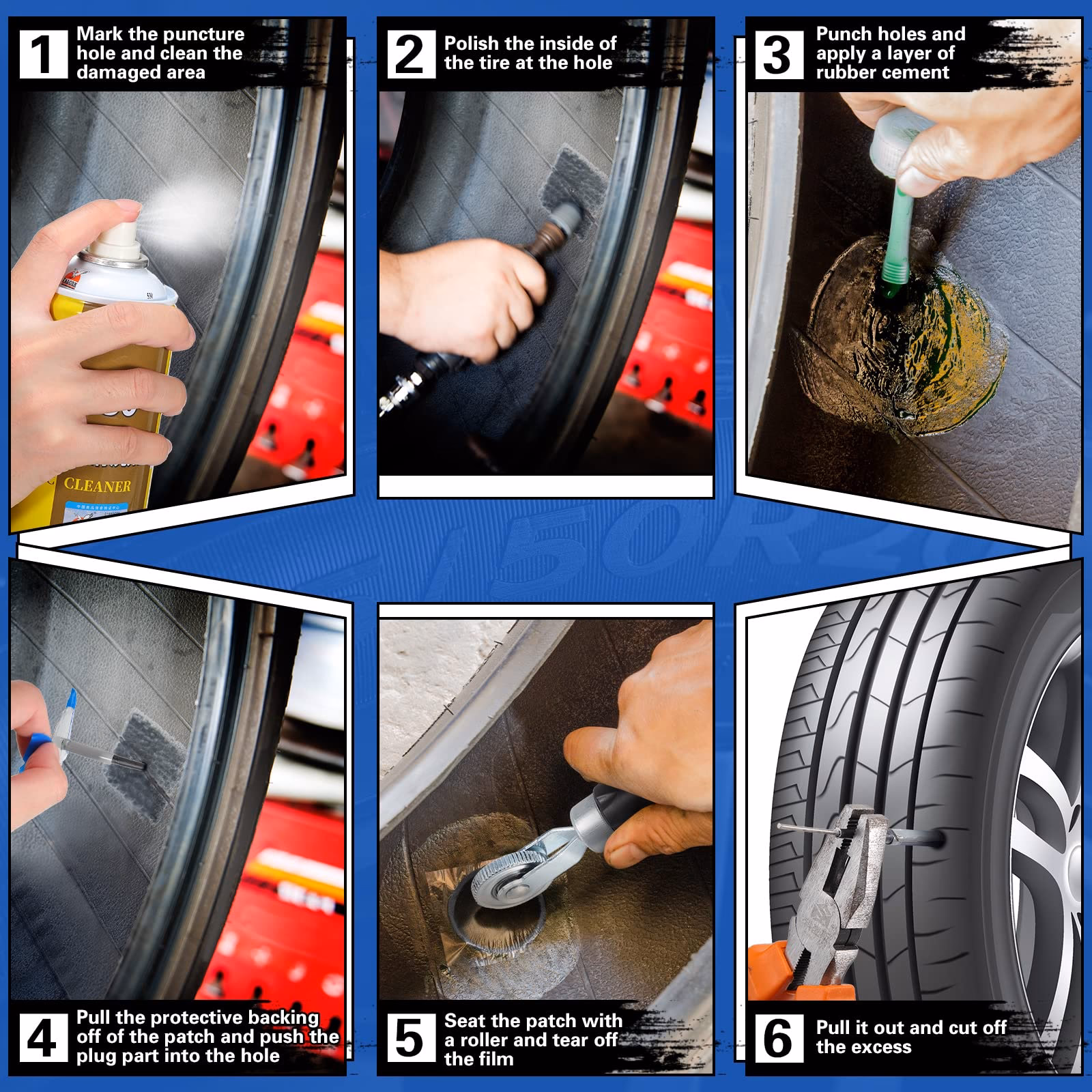 1 Mark the puncture hole and clean the damaged area

CLEANER

2 Polish the inside of the tire at the hole

3 Punch holes and apply a layer of rubber cement

4 Pull the protective backing off of the patch and push the plug part into the hole

5 Seat the patch with a roller and tear off the film

6 Pull it out and cut off the excess