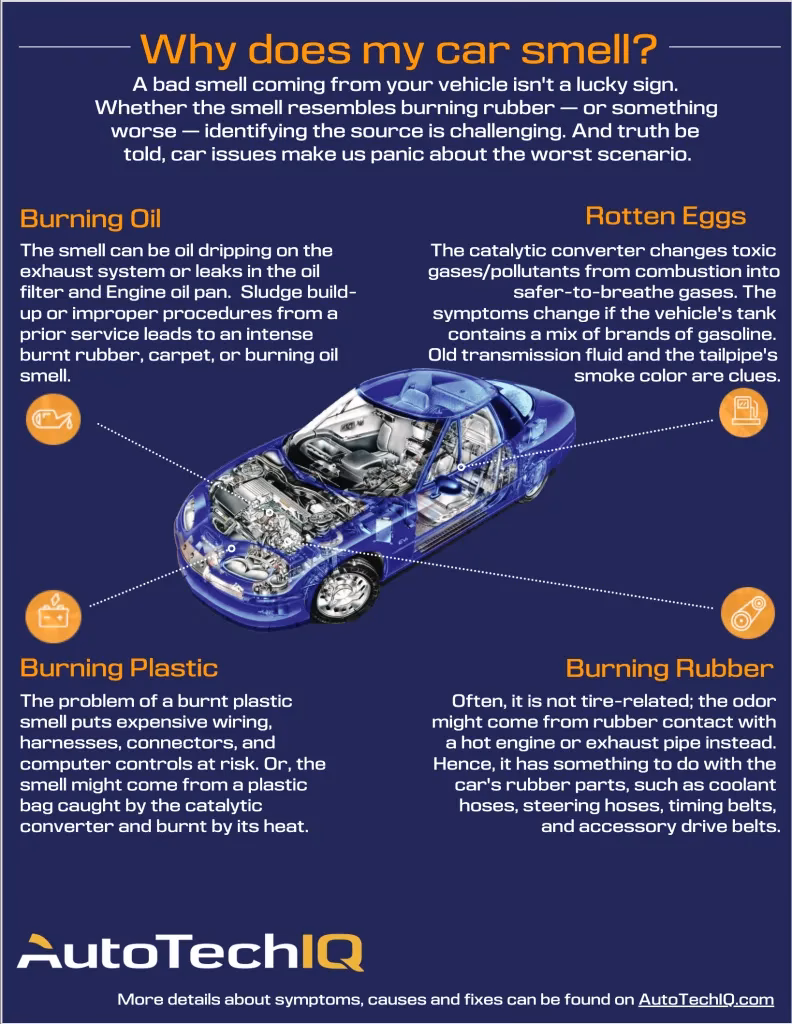 Why does my car smell?

A bad smell coming from your vehicle isn't a lucky sign. Whether the smell resembles burning rubber — or something worse — identifying the source is challenging. And truth be told, car issues make us panic about the worst scenario.

Burning Oil

The smell can be oil dripping on the exhaust system or leaks in the oil filter and Engine oil pan. Sludge build-up or improper procedures from a prior service leads to an intense burnt rubber, carpet, or burning oil smell.

Rotten Eggs

The catalytic converter changes toxic gases/pollutants from combustion into safer-to-breathe gases. The symptoms change if the vehicle's tank contains a mix of brands of gasoline. Old transmission fluid and the tailpipe's smoke color are clues.

Burning Plastic

The problem of a burnt plastic smell puts expensive wiring, harnesses, connectors, and computer controls at risk. Or, the smell might come from a plastic bag caught by the catalytic converter and burnt by its heat.

Burning Rubber

Often, it is not tire-related; the odor might come from rubber contact with a hot engine or exhaust pipe instead. Hence, it has something to do with the car's rubber parts, such as coolant hoses, steering hoses, timing belts, and accessory drive belts.

AutoTechIQ

More details about symptoms, causes and fixes can be found on AutoTechIQ.com