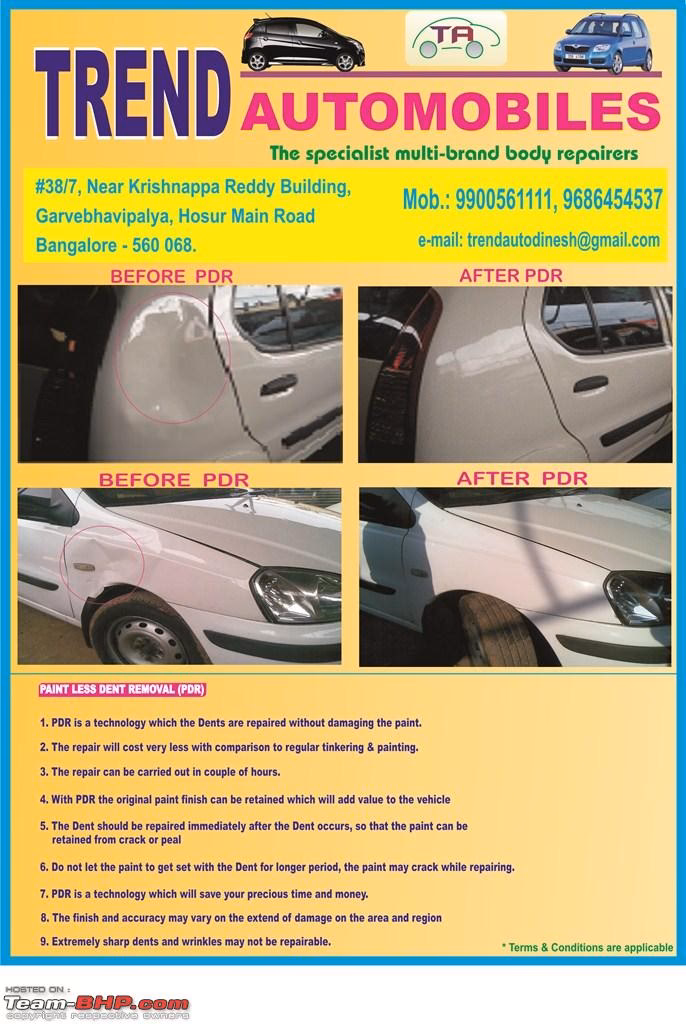 TA

TREND AUTOMOBILES

The specialist multi-brand body repairers

#38/7, Near Krishnappa Reddy Building, Garvebhavipalya, Hosur Main Road Bangalore - 560 068.

Mob.: 9900561111, 9686454537

e-mail: trendautodinesh@gmail.com

BEFORE PDR

AFTER PDR

BEFORE PDR

AFTER PDR

PAINT LESS DENT REMOVAL (PDR)

1. PDR is a technology which the Dents are repaired without damaging the paint.

2. The repair will cost very less with comparison to regular tinkering & painting.

3. The repair can be carried out in couple of hours.

4. With PDR the original paint finish can be retained which will add value to the vehicle

5. The Dent should be repaired immediately after the Dent occurs, so that the paint can be retained from crack or peal

6. Do not let the paint to get set with the Dent for longer period, the paint may crack while repairing.

7. PDR is a technology which will save your precious time and money.

8. The finish and accuracy may vary on the extend of damage on the area and region

9. Extremely sharp dents and wrinkles may not be repairable.

* Terms & Conditions are applicable

HOSTED ON :
Team-BHP.com
copyright respective owners