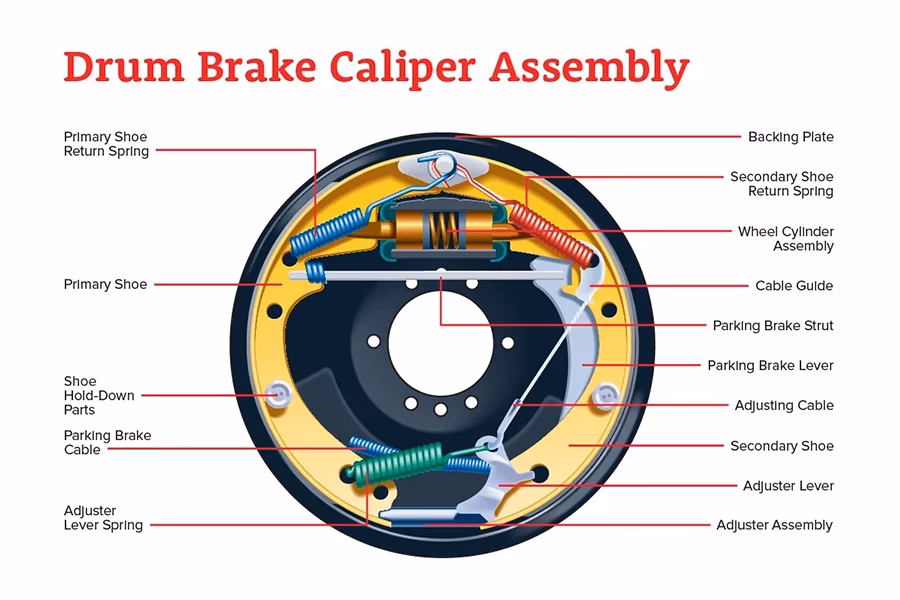 Drum Brake Caliper Assembly

Primary Shoe Return Spring

Primary Shoe

Shoe Hold-Down Parts

Parking Brake Cable

Adjuster Lever Spring

Backing Plate

Secondary Shoe Return Spring

Wheel Cylinder Assembly

Cable Guide

Parking Brake Strut

Parking Brake Lever

Adjusting Cable

Secondary Shoe

Adjuster Lever

Adjuster Assembly