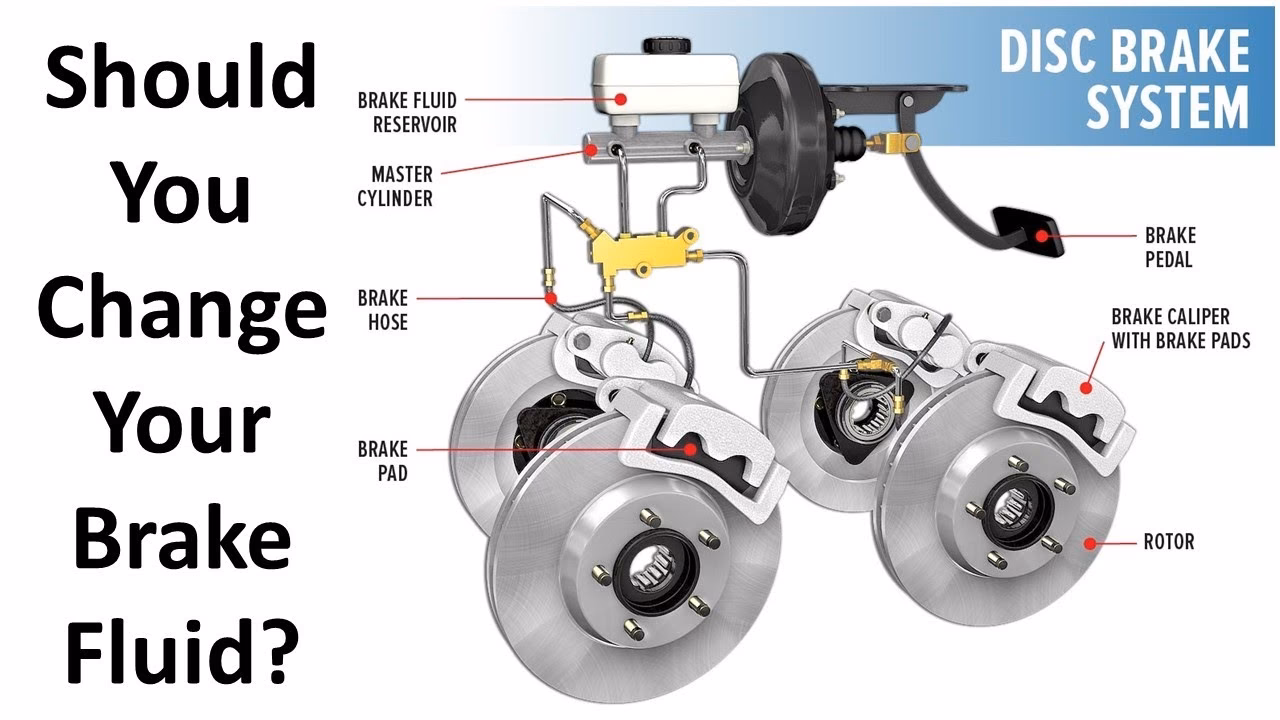 Should You Change Your Brake Fluid?

DISC BRAKE SYSTEM

BRAKE FLUID RESERVOIR

MASTER CYLINDER

BRAKE HOSE

BRAKE PAD

BRAKE PEDAL

BRAKE CALIPER WITH BRAKE PADS

ROTOR