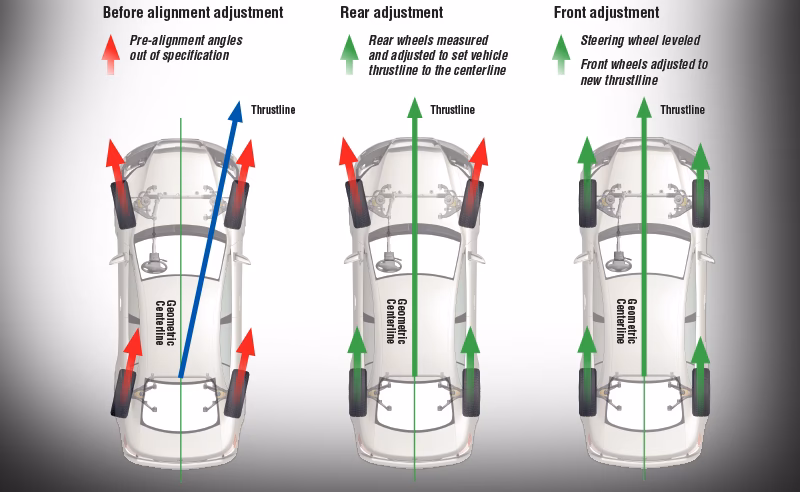 Before alignment adjustment

Pre-alignment angles out of specification

Thrustline

Geometric Centerline

Rear adjustment

Rear wheels measured and adjusted to set vehicle thrustline to the centerline

Thrustline

Geometric Centerline

Front adjustment

Steering wheel leveled

Front wheels adjusted to new thrustline

Thrustline

Geometric Centerline