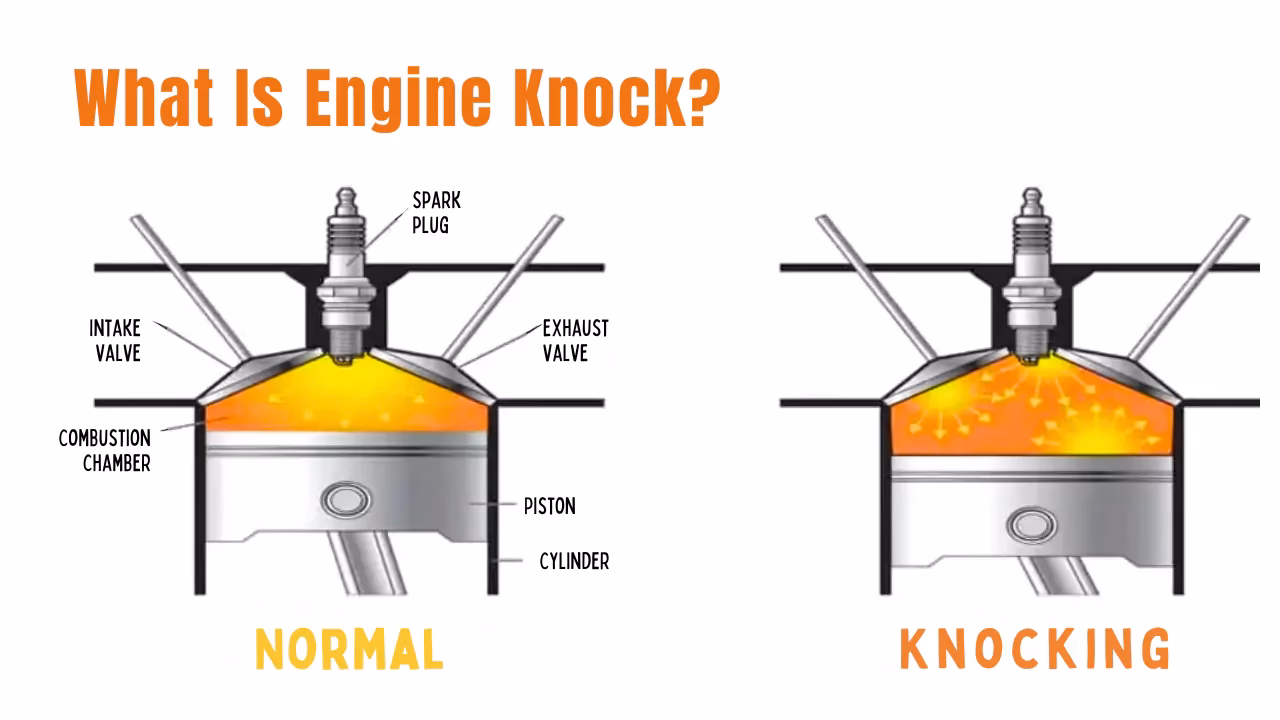 What Is Engine Knock?

SPARK PLUG

INTAKE VALVE

EXHAUST VALVE

COMBUSTION CHAMBER

PISTON

CYLINDER

NORMAL

KNOCKING