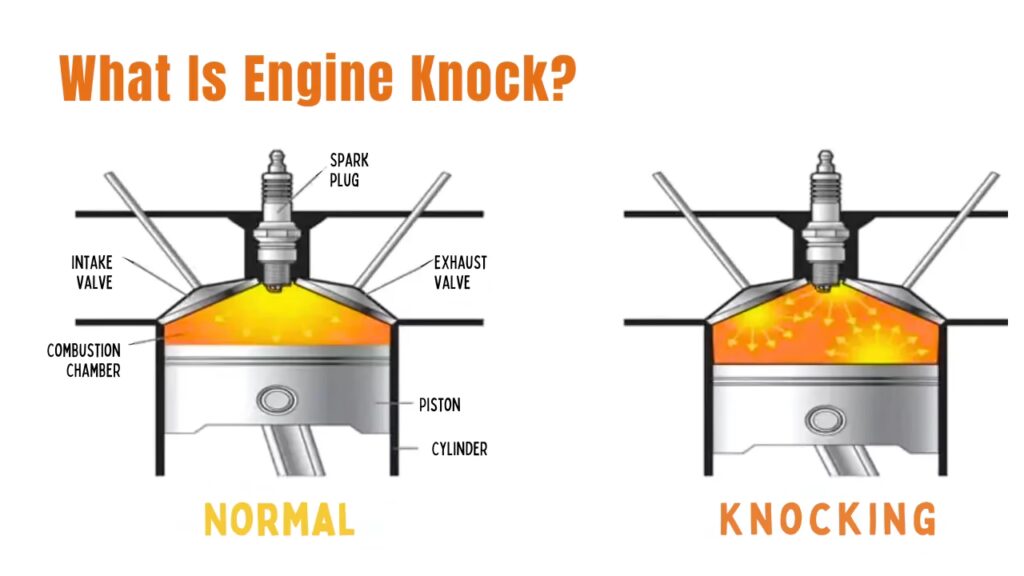 What Is Engine Knock?

SPARK PLUG

INTAKE VALVE

EXHAUST VALVE

COMBUSTION CHAMBER

PISTON

CYLINDER

NORMAL

KNOCKING