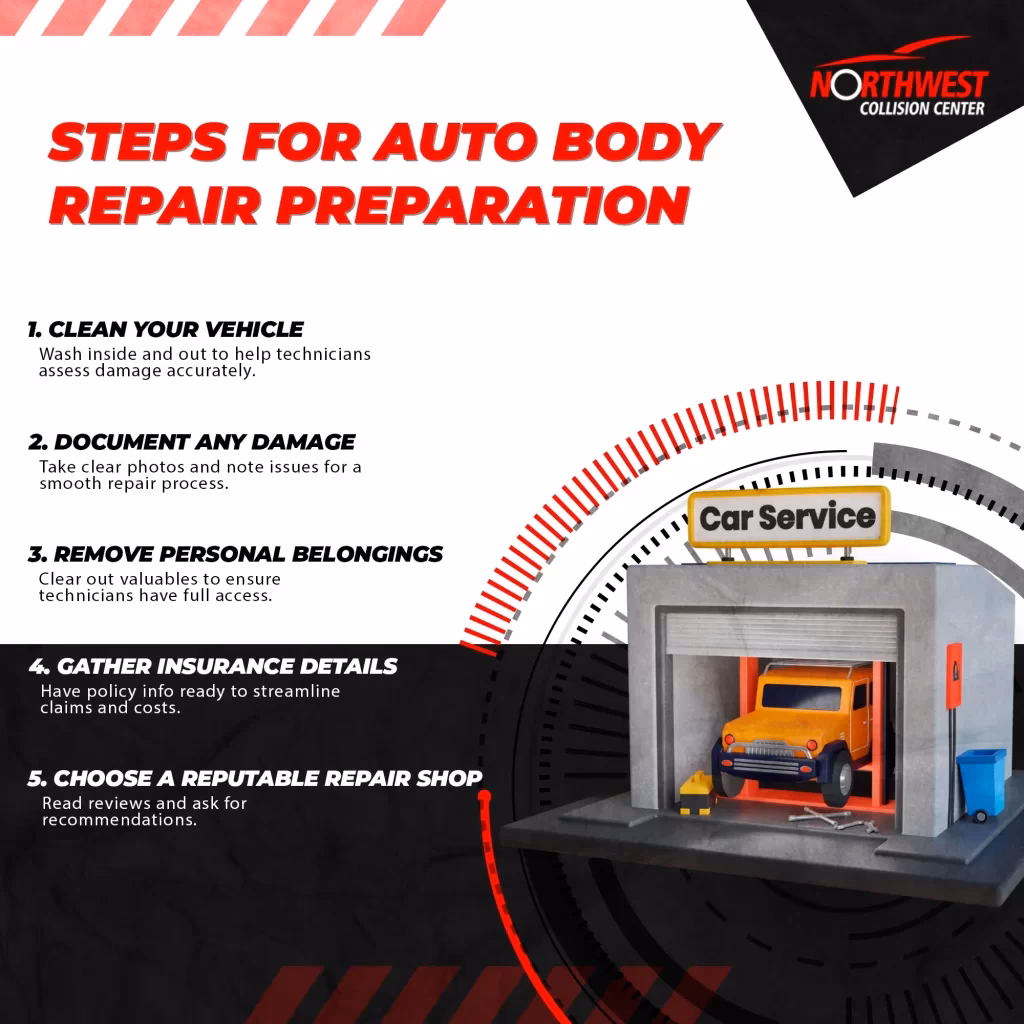 NORTHWEST
COLLISION CENTER

STEPS FOR AUTO BODY REPAIR PREPARATION

1. CLEAN YOUR VEHICLE
Wash inside and out to help technicians assess damage accurately.

2. DOCUMENT ANY DAMAGE
Take clear photos and note issues for a smooth repair process.

3. REMOVE PERSONAL BELONGINGS
Clear out valuables to ensure technicians have full access.

4. GATHER INSURANCE DETAILS
Have policy info ready to streamline claims and costs.

5. CHOOSE A REPUTABLE REPAIR SHOP
Read reviews and ask for recommendations.

Car Service