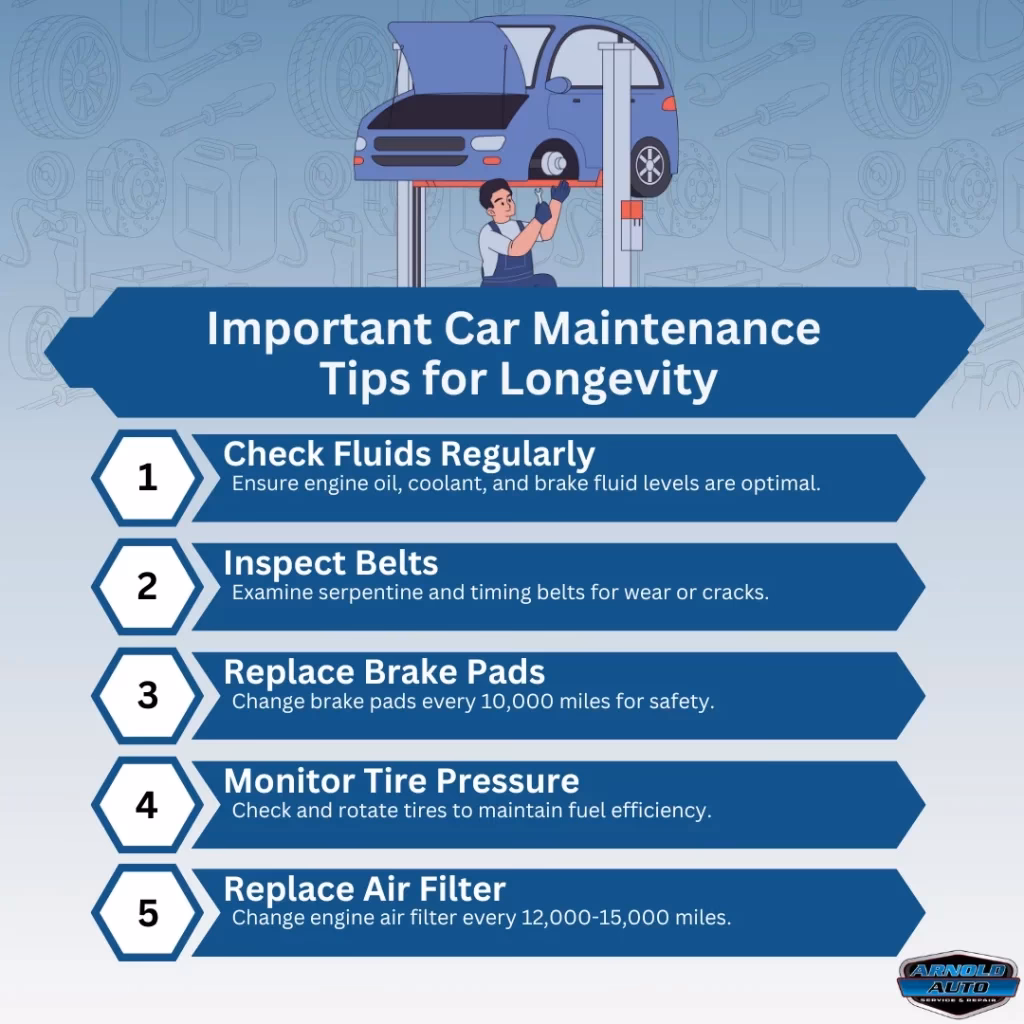 Important Car Maintenance Tips for Longevity

1
Check Fluids Regularly
Ensure engine oil, coolant, and brake fluid levels are optimal.

2
Inspect Belts
Examine serpentine and timing belts for wear or cracks.

3
Replace Brake Pads
Change brake pads every 10,000 miles for safety.

4
Monitor Tire Pressure
Check and rotate tires to maintain fuel efficiency.

5
Replace Air Filter
Change engine air filter every 12,000-15,000 miles.

ARNOLD AUTO
SERVICE & REPAIR