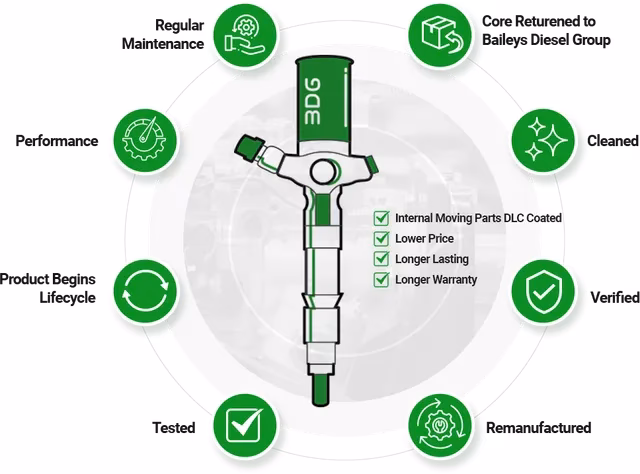 Regular Maintenance

Core Returened to Baileys Diesel Group

Performance

Cleaned

BDG

Internal Moving Parts DLC Coated
Lower Price
Longer Lasting
Longer Warranty

Product Begins Lifecycle

Verified

Tested

Remanufactured