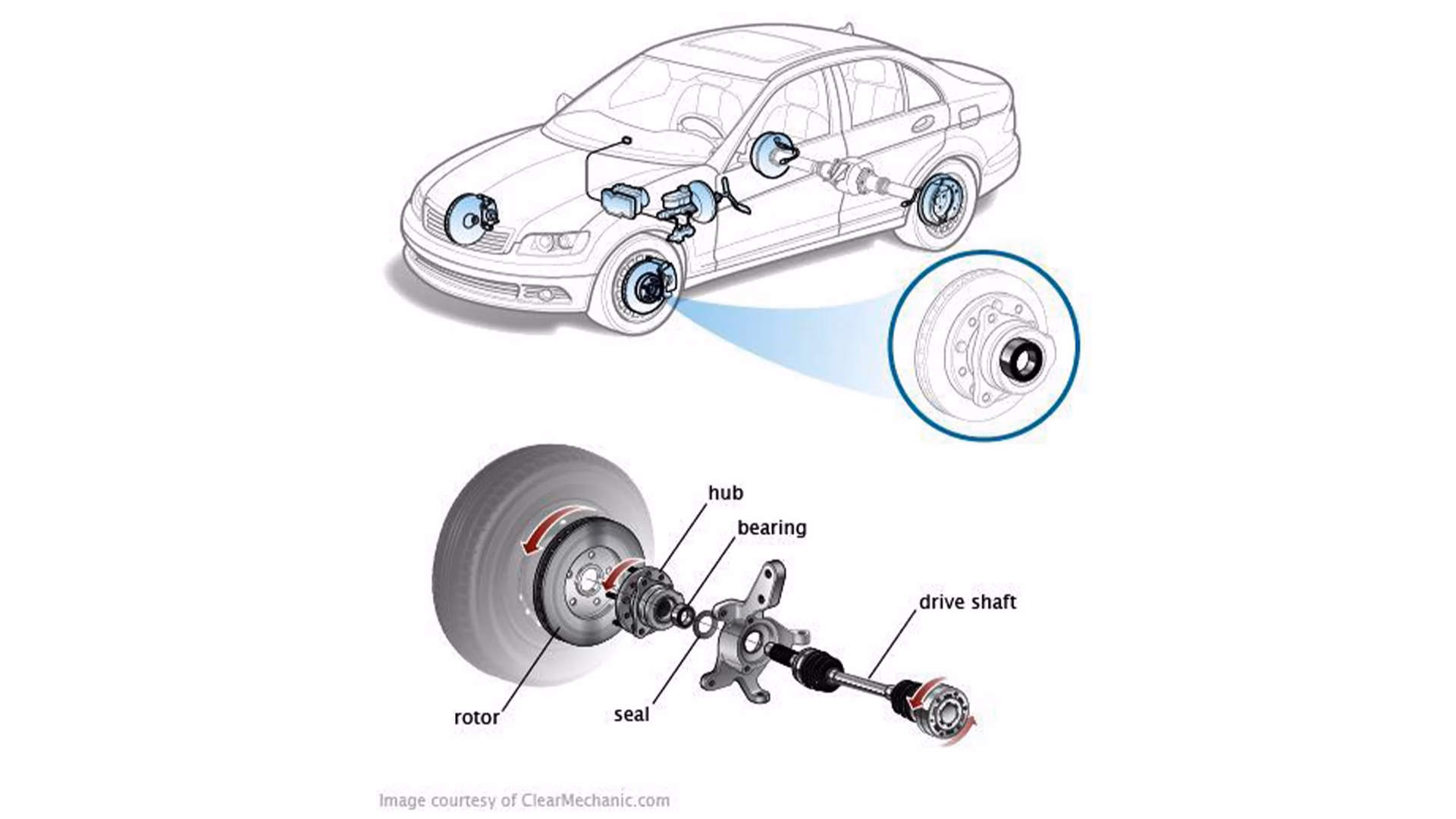 hub
bearing
drive shaft
rotor
seal

Image courtesy of ClearMechanic.com