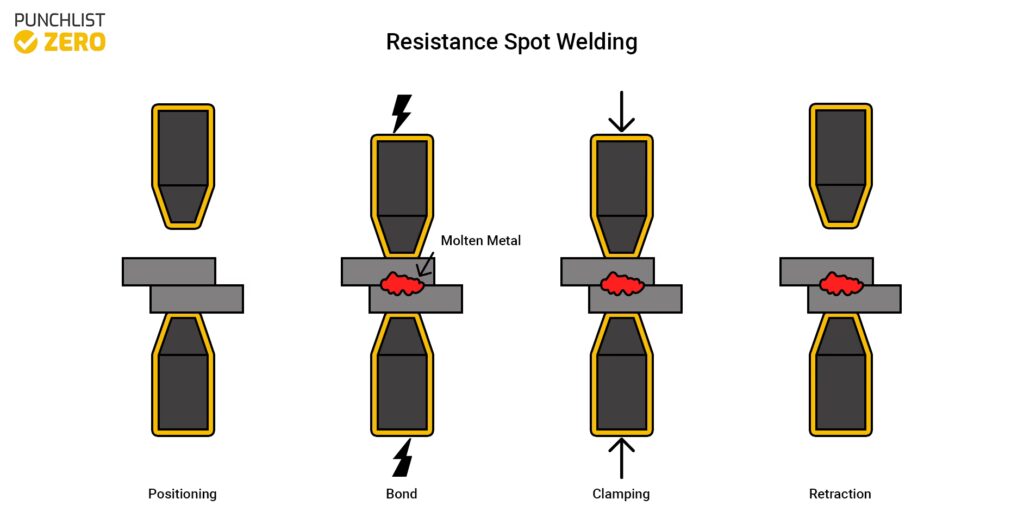 PUNCHLIST
ZERO

Resistance Spot Welding

Molten Metal

Positioning

Bond

Clamping

Retraction